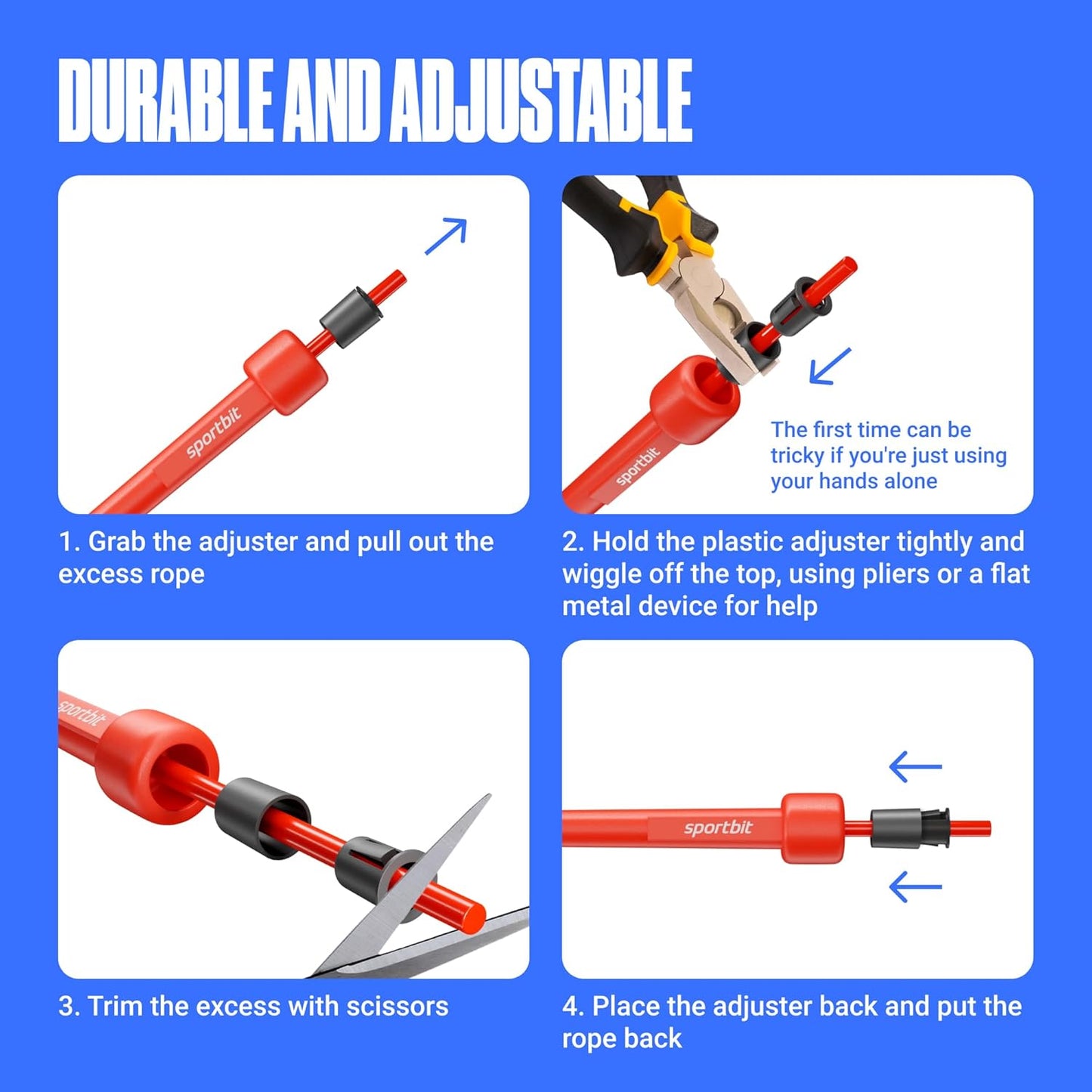 DURABLE AND ADJUSTABLE

sportbit

1. Grab the adjuster and pull out the excess rope

sportbit

The first time can be tricky if you're just using your hands alone

2. Hold the plastic adjuster tightly and wiggle off the top, using pliers or a flat metal device for help

sportbit

3. Trim the excess with scissors

sportbit

4. Place the adjuster back and put the rope back