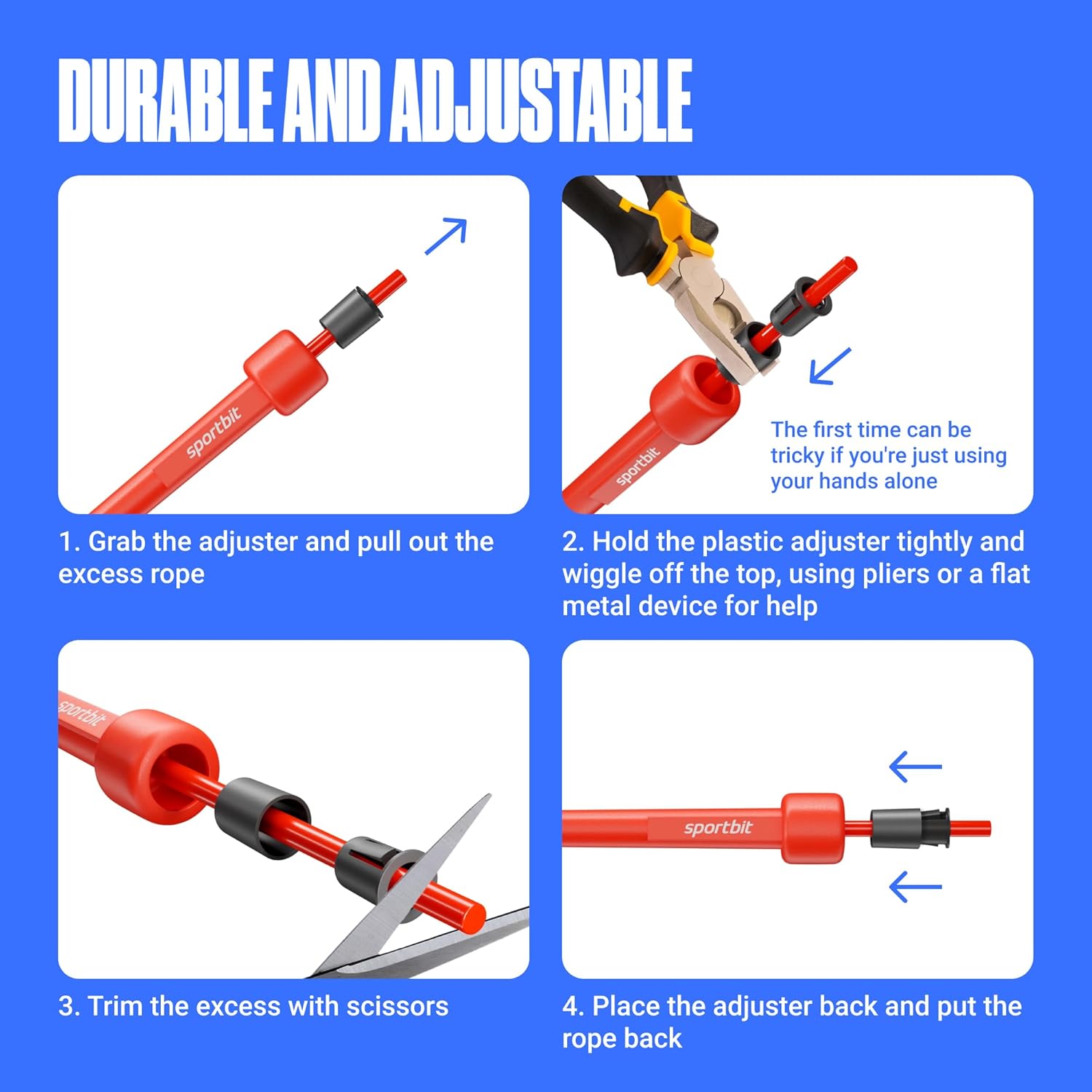 DURABLE AND ADJUSTABLE

sportbit

1. Grab the adjuster and pull out the excess rope

sportbit

The first time can be tricky if you're just using your hands alone

2. Hold the plastic adjuster tightly and wiggle off the top, using pliers or a flat metal device for help

sportbit

3. Trim the excess with scissors

sportbit

4. Place the adjuster back and put the rope back